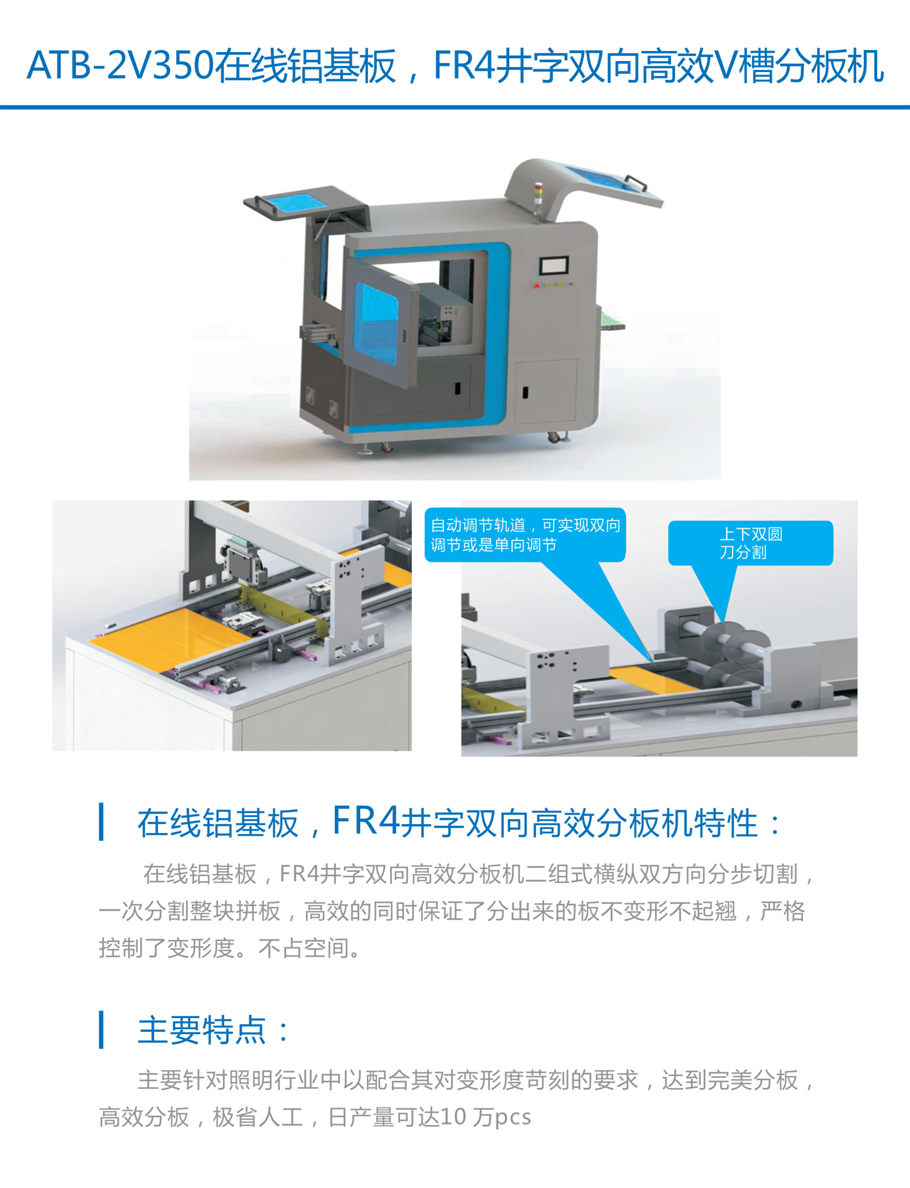 ATB-2V350在线铝基板，FR4井字双向高效V槽分板机

自动调节轨道，可实现双向调节或是单向调节

上下双圆刀分割

在线铝基板，FR4井字双向高效分板机特性：

在线铝基板，FR4井字双向高效分板机二组式横纵双方向分步切割，一次分割整块拼板，高效的同时保证了分出来的板不变形不起翘，严格控制了变形度。不占空间。

主要特点：

主要针对照明行业中以配合其对变形度苛刻的要求，达到完美分板，高效分板，极省人工，日产量可达10 万pcs